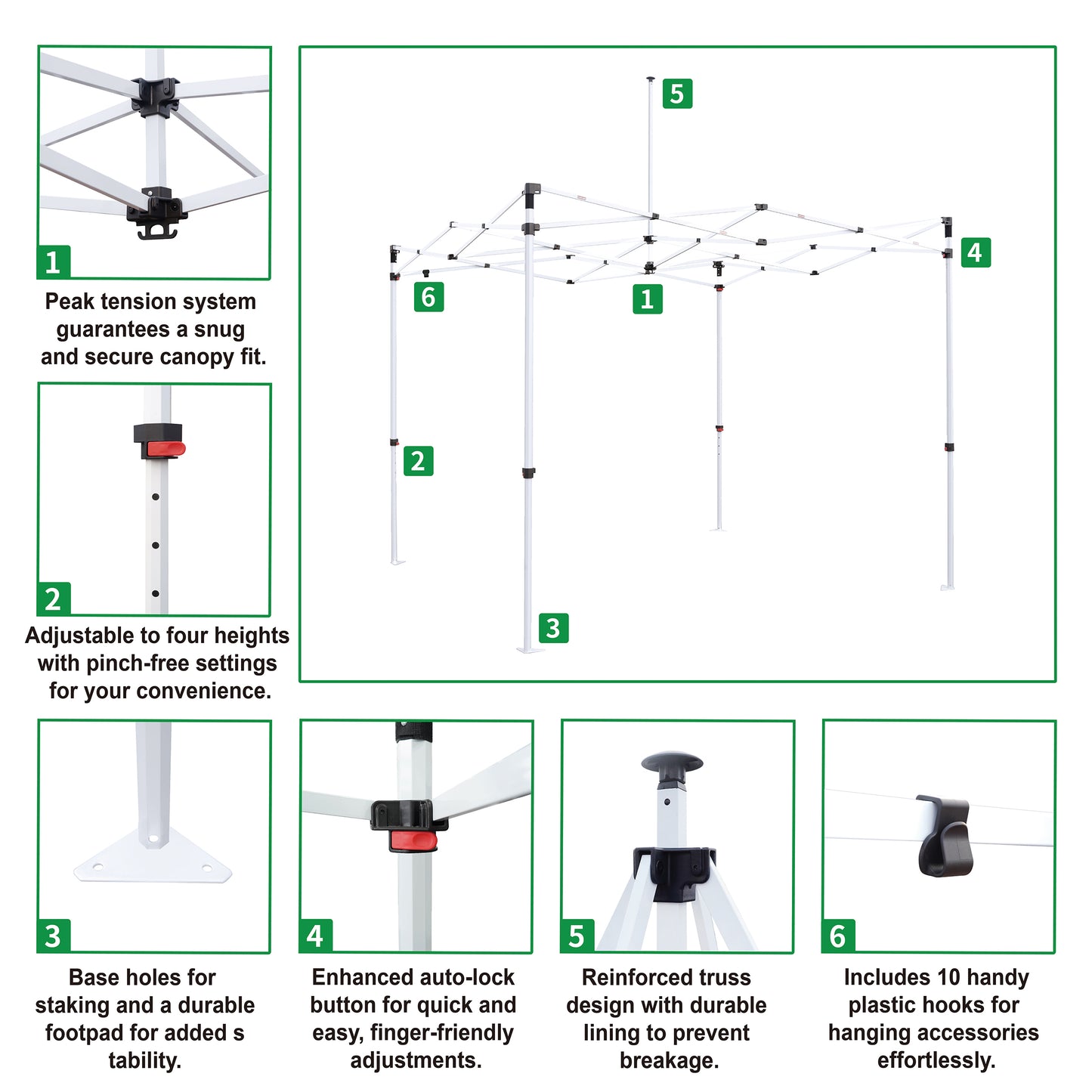 1

Peak tension system guarantees a snug and secure canopy fit.

2

Adjustable to four heights with pinch-free settings for your convenience.

5

4

6

1

2

3

3

Base holes for staking and a durable footpad for added s tability.

4

Enhanced auto-lock button for quick and easy, finger-friendly adjustments.

5

Reinforced truss design with durable lining to prevent breakage.

6

Includes 10 handy plastic hooks for hanging accessories effortlessly.